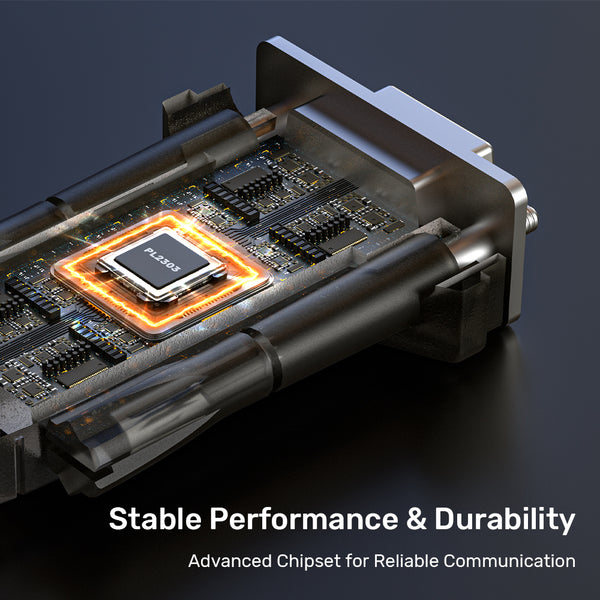 PL2303

Stable Performance & Durability

Advanced Chipset for Reliable Communication